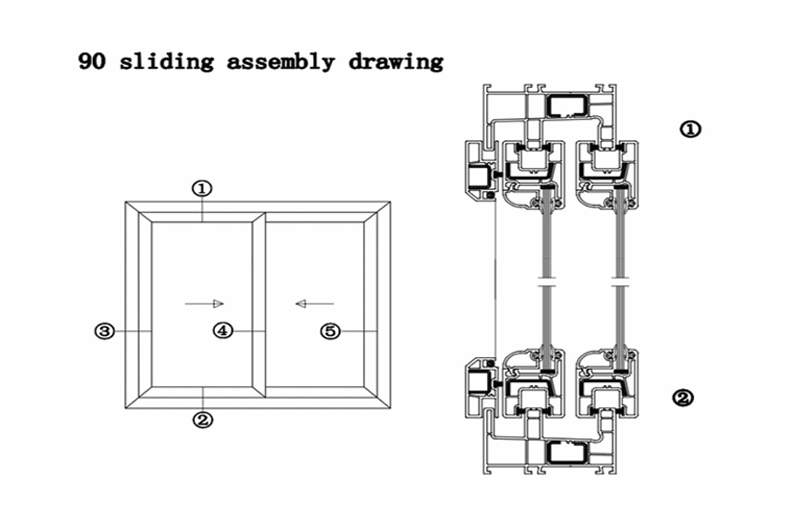 90 sliding assembly drawing

①

③

④

⑤

②

①

②